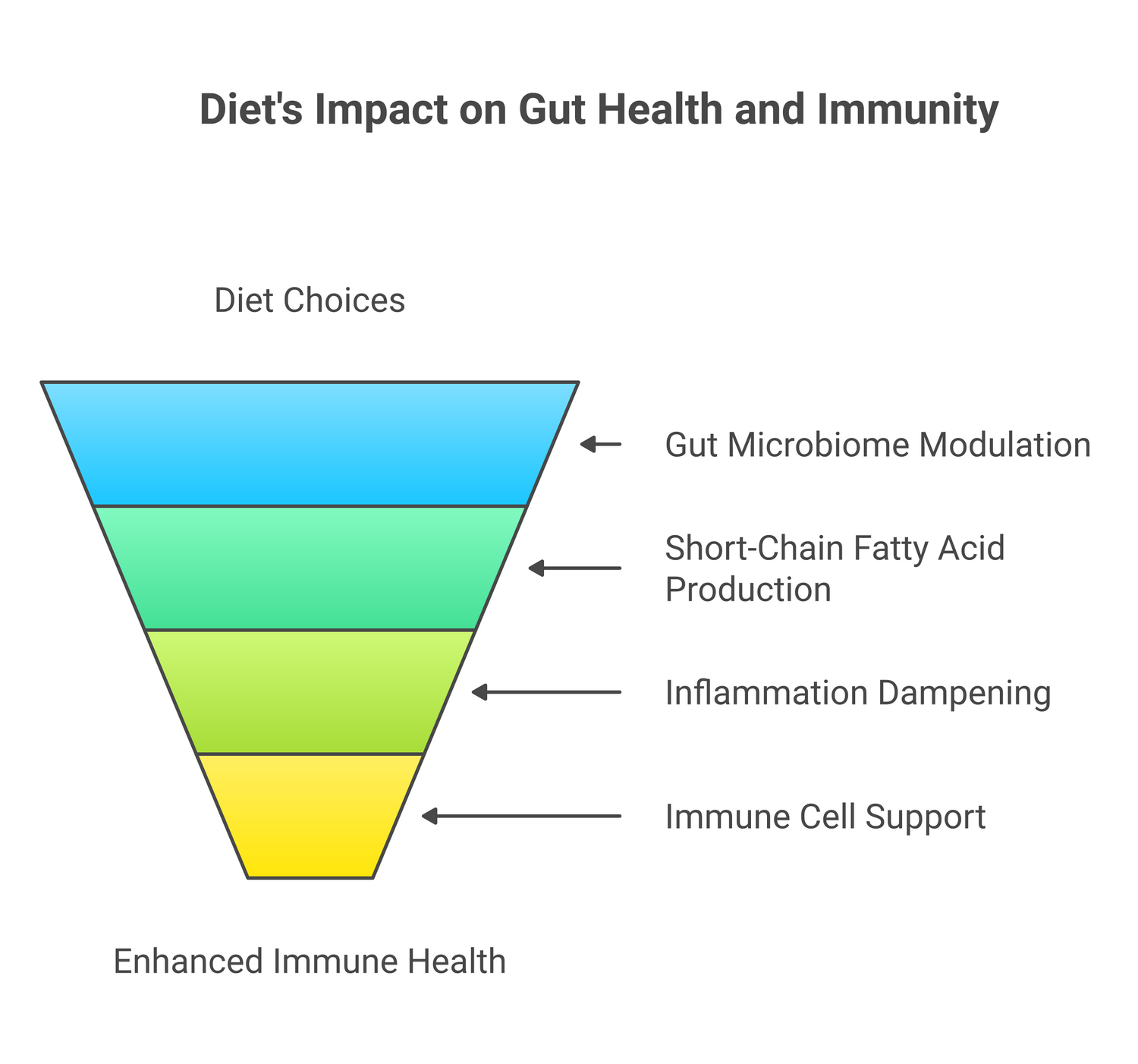 Diet's Impact on Gut Health and Immunity

Diet Choices

Gut Microbiome Modulation

Short-Chain Fatty Acid Production

Inflammation Dampening

Immune Cell Support

Enhanced Immune Health