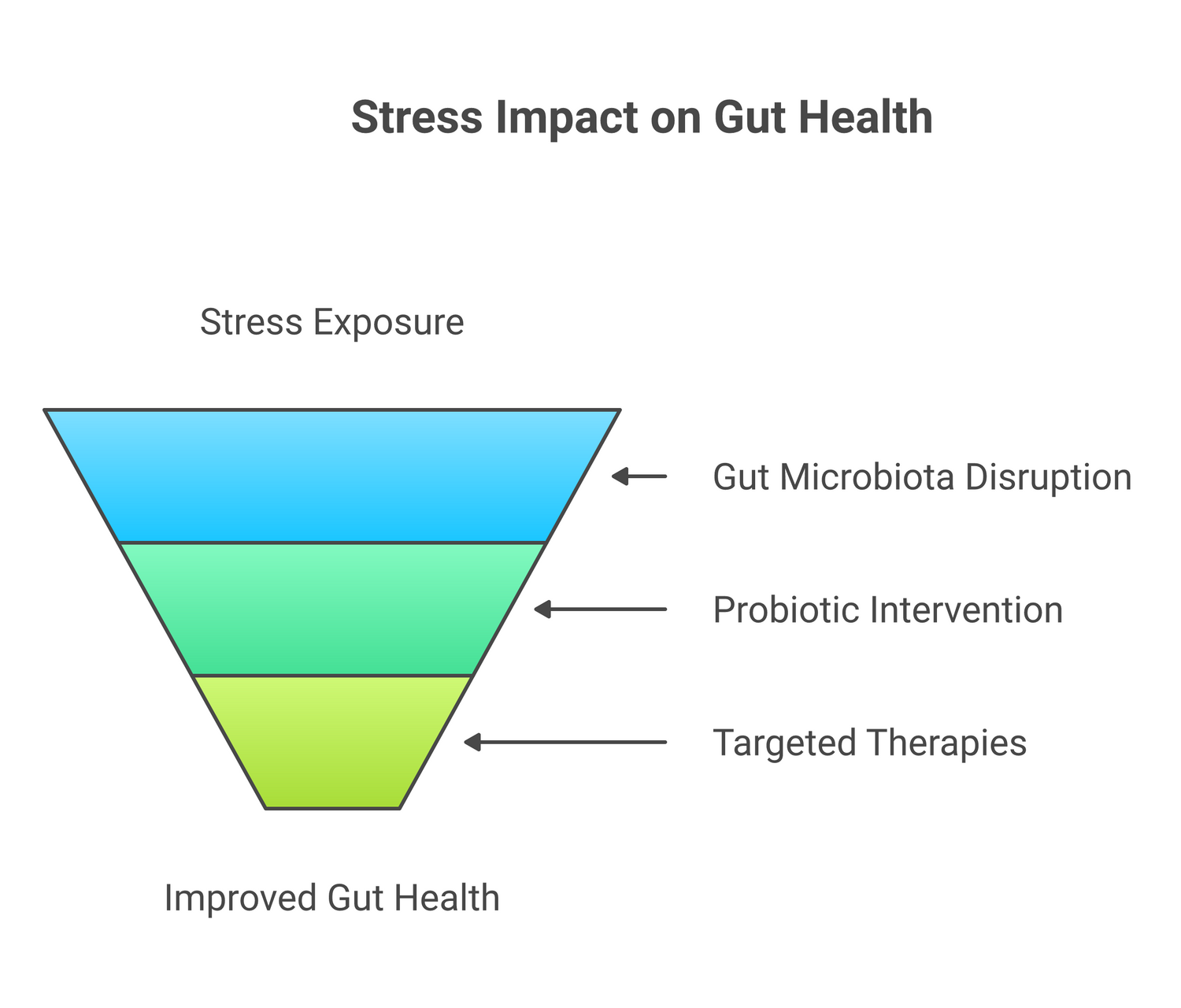 Stress Impact on Gut Health

Stress Exposure

Gut Microbiota Disruption

Probiotic Intervention

Targeted Therapies

Improved Gut Health